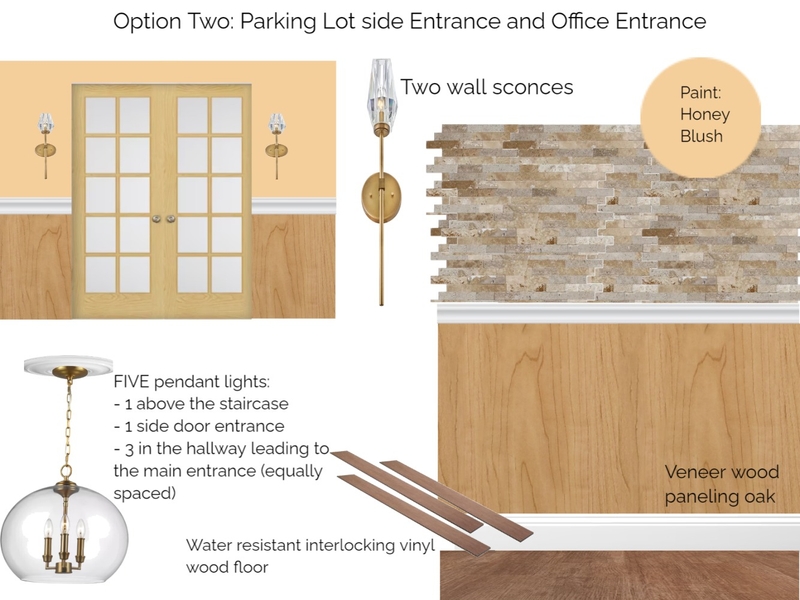 Option Two: Parking Lot side Entrance and Office Entrance

Two wall sconces

Paint: Honey Blush

FIVE pendant lights:
- 1 above the staircase
- 1 side door entrance
- 3 in the hallway leading to the main entrance (equally spaced)

Veneer wood paneling oak

Water resistant interlocking vinyl wood floor