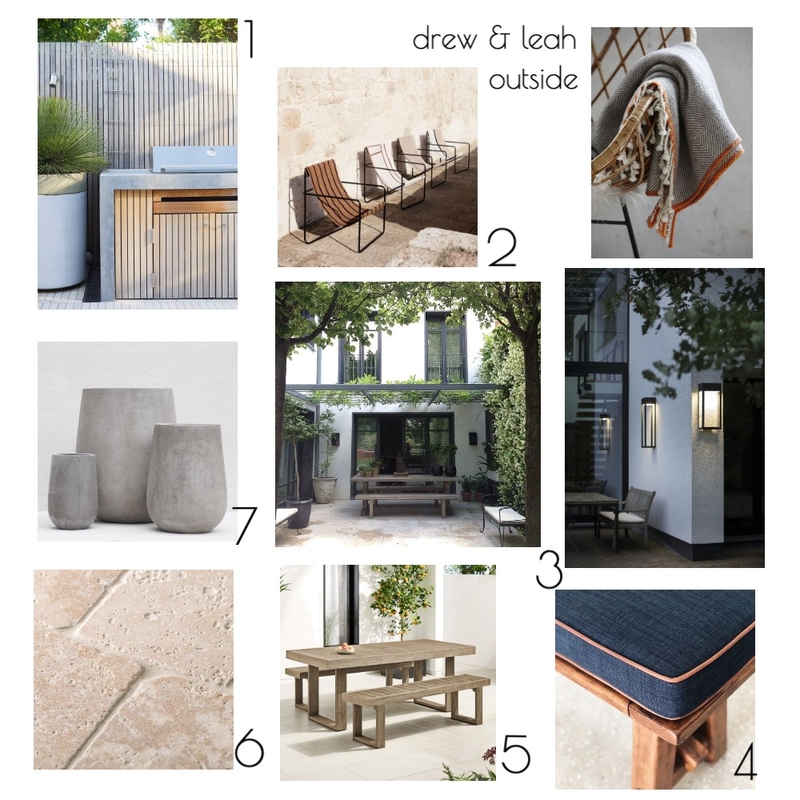 1

drew & leah
outside

2

7

3

6

5

4