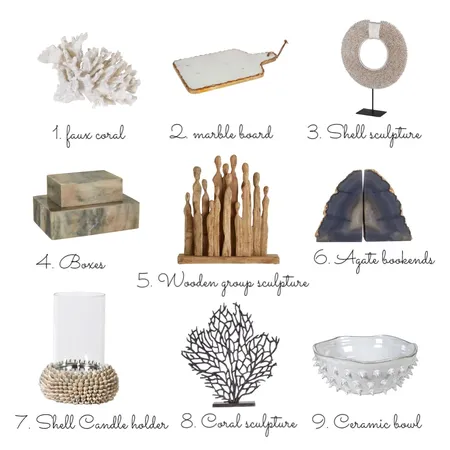 1. faux coral

2. marble board

3. Shell sculpture

4. Boxes

5. Wooden group sculpture

6. Agate bookends

7. Shell Candle holder

8. Coral sculpture

9. Ceramic bowl